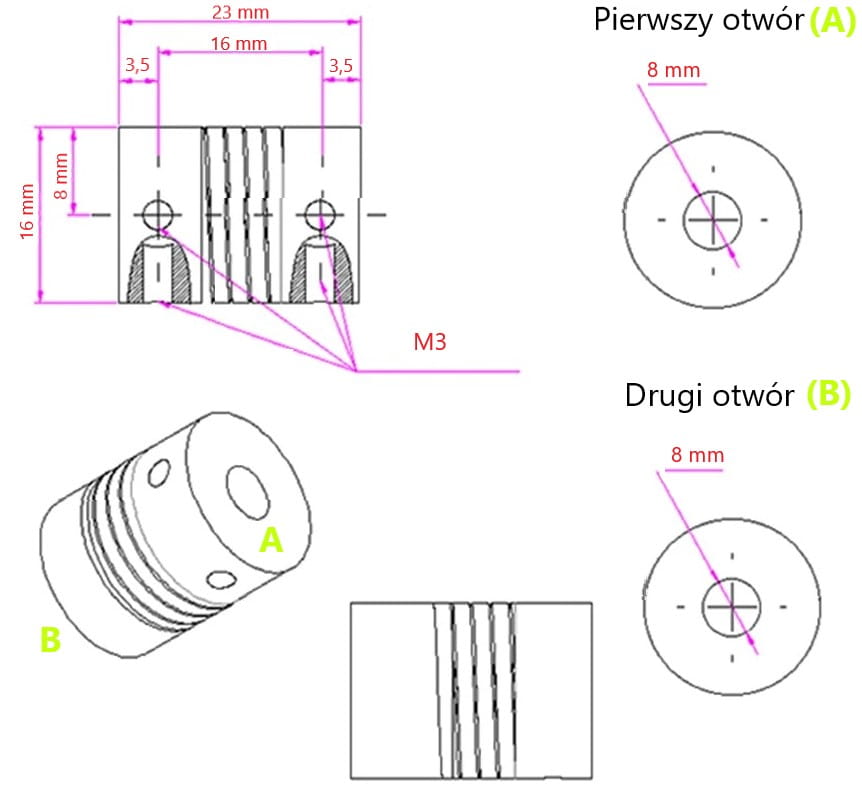 23 mm
16 mm
3,5
3,5
8 mm
16 mm
M3

Pierwszy otwór (A)
8 mm

Drugi otwór (B)
8 mm

A
B