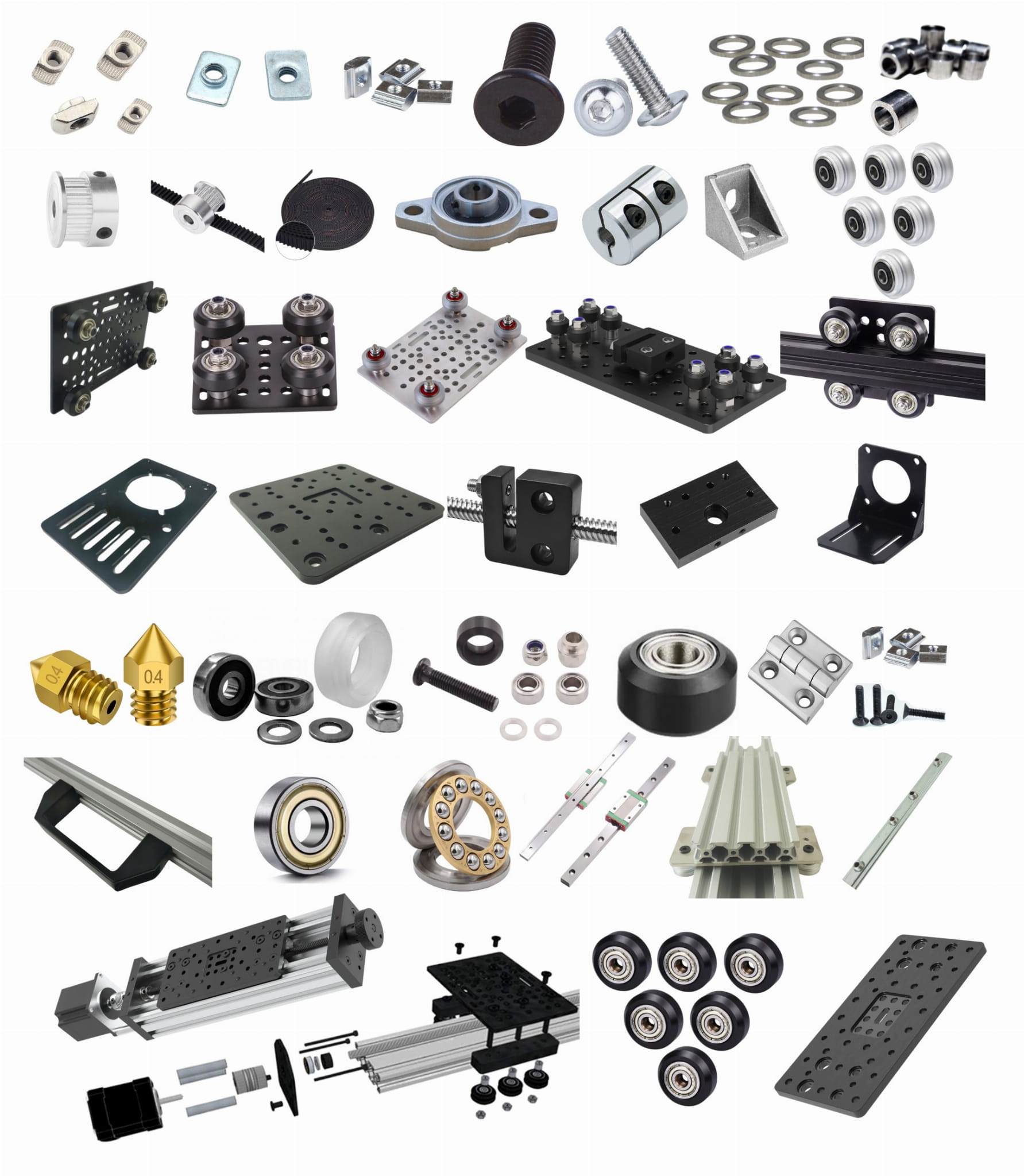 0.4
0.4