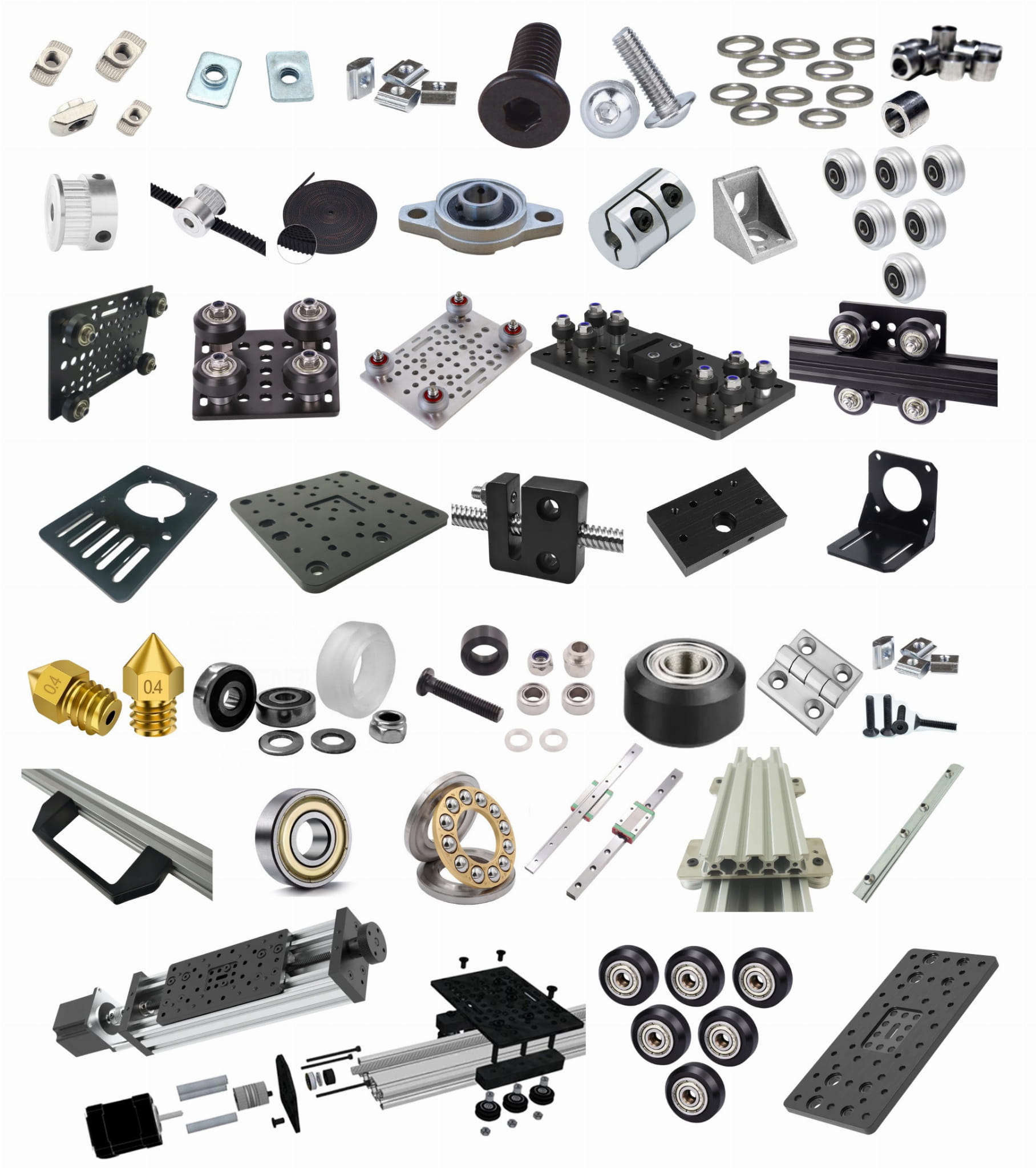 0.4
0.4